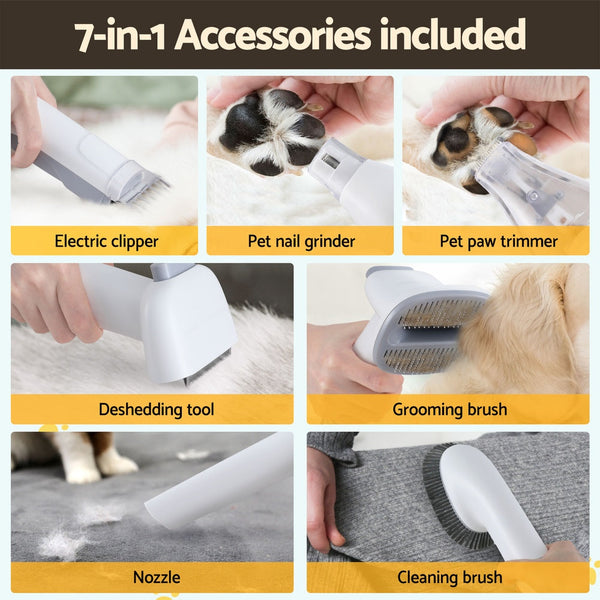 7-in-1 Accessories included

Electric clipper

Pet nail grinder

Pet paw trimmer

Deshedding tool

Grooming brush

Nozzle

Cleaning brush