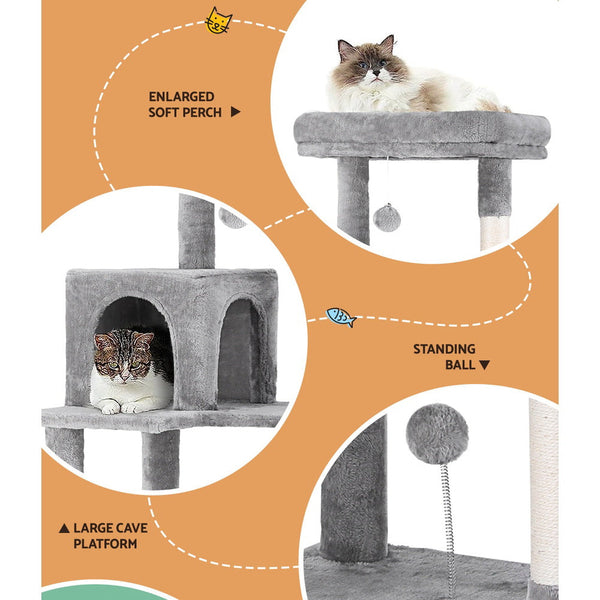 ENLARGED
SOFT PERCH ▶

STANDING
BALL ▼

▲ LARGE CAVE
PLATFORM