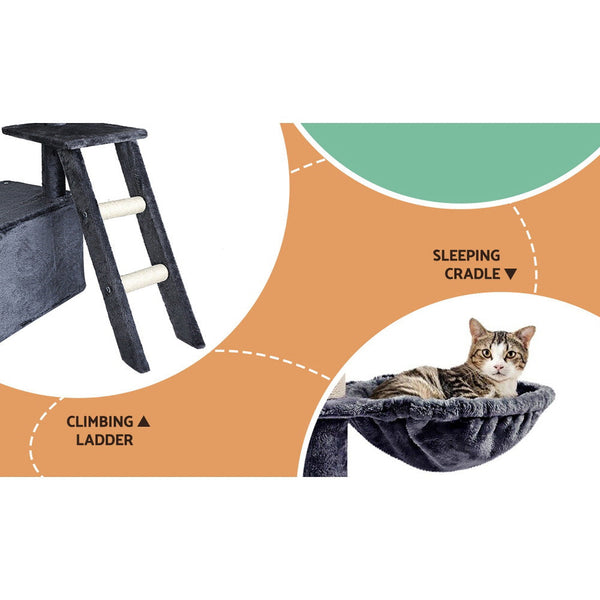 SLEEPING
CRADLE ▼

CLIMBING ▲
LADDER