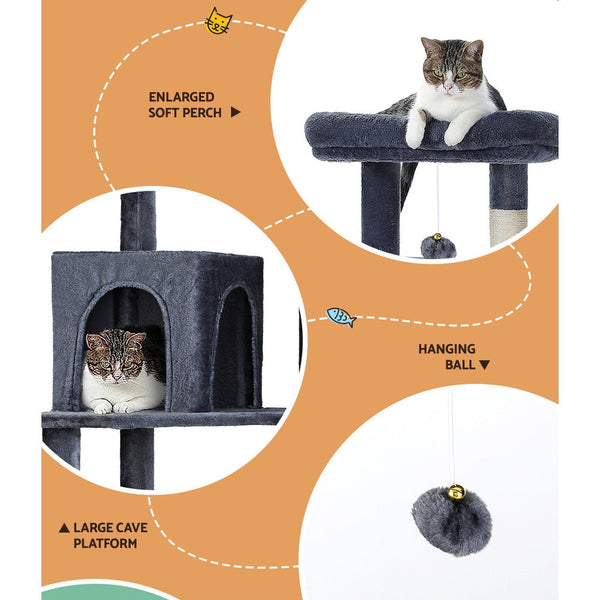 ENLARGED
SOFT PERCH ▶

HANGING
BALL ▼

▲ LARGE CAVE
PLATFORM