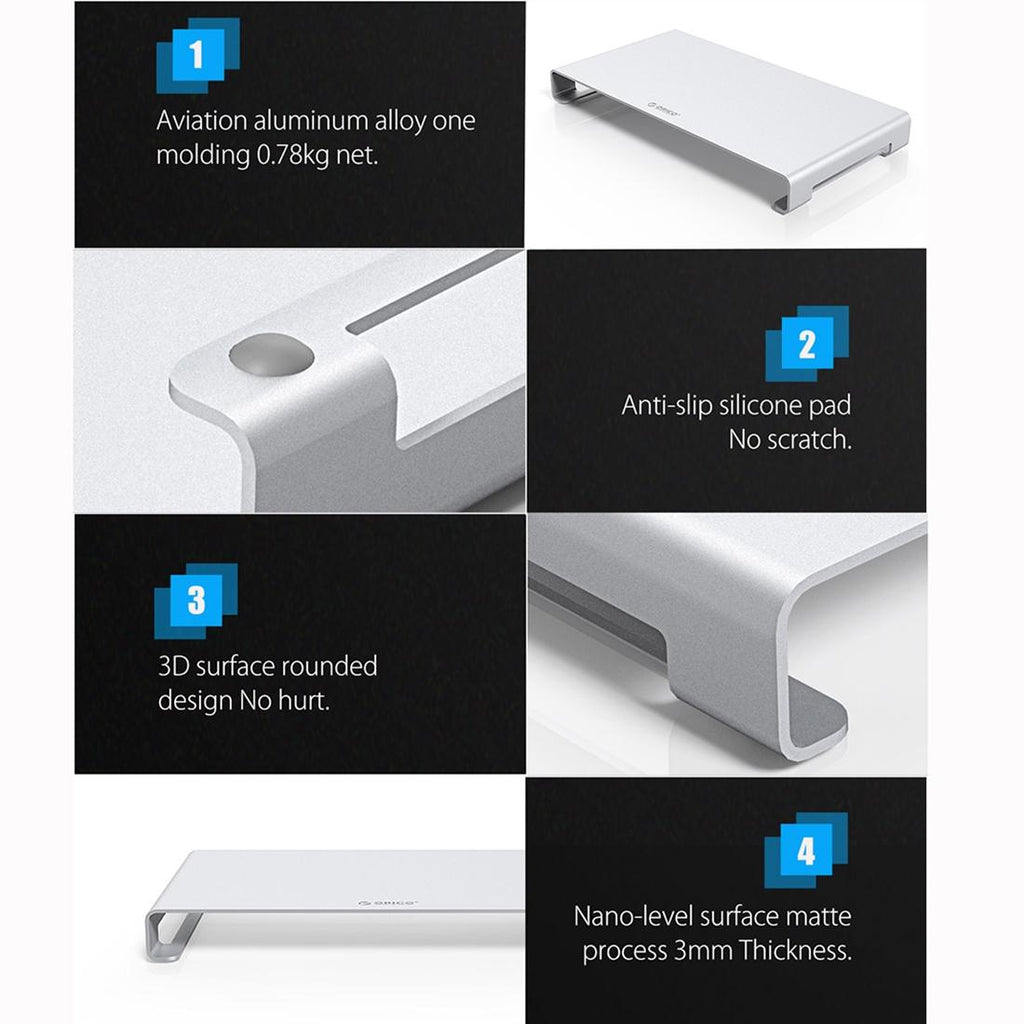 1

Aviation aluminum alloy one molding 0.78kg net.

ORICO

2

Anti-slip silicone pad
No scratch.

3

3D surface rounded design No hurt.

ORICO

4

Nano-level surface matte process 3mm Thickness.