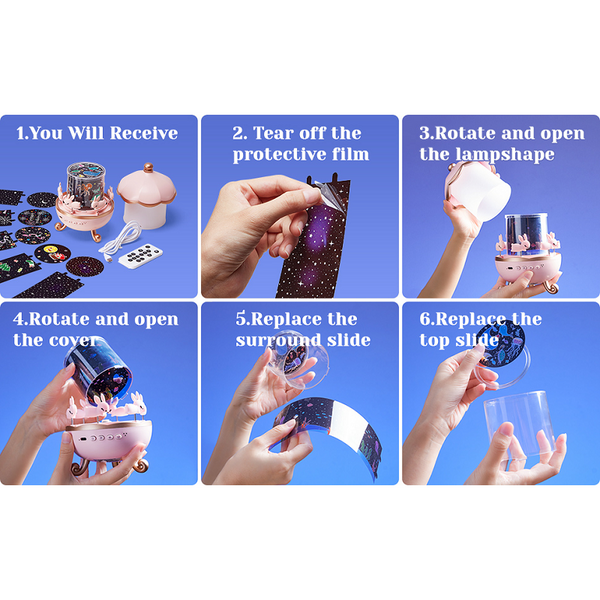 1.You Will Receive

2. Tear off the protective film

3.Rotate and open the lampshape

4.Rotate and open the cover

5.Replace the surround slide

6.Replace the top slide