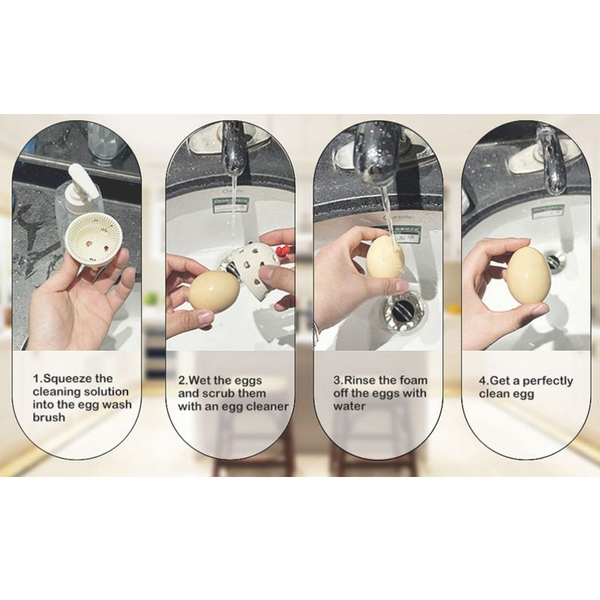 1.Squeeze the cleaning solution into the egg wash brush

2.Wet the eggs and scrub them with an egg cleaner

3.Rinse the foam off the eggs with water

4.Get a perfectly clean egg