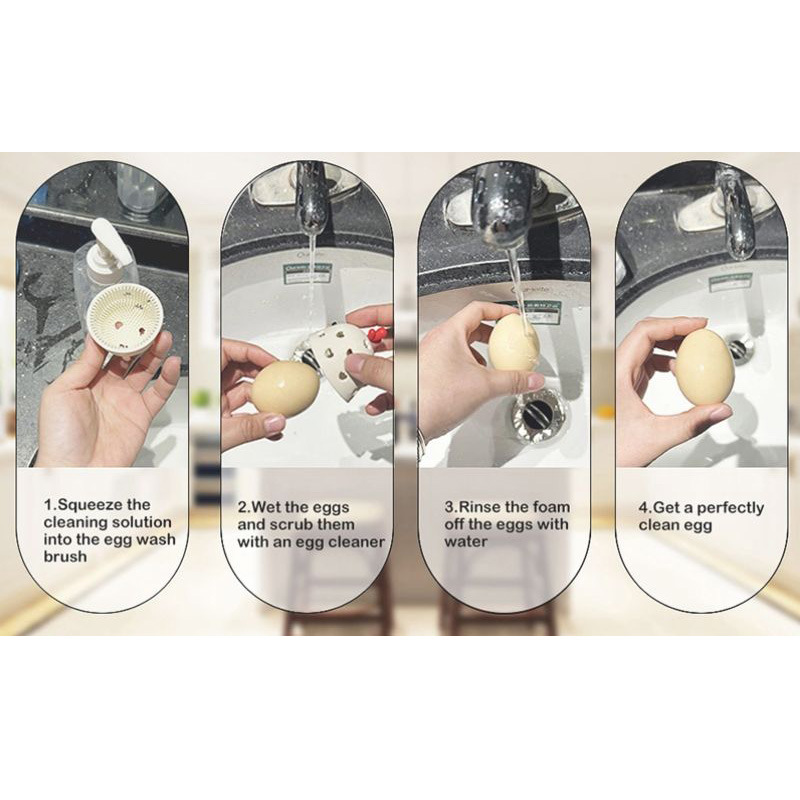 1.Squeeze the cleaning solution into the egg wash brush

2.Wet the eggs and scrub them with an egg cleaner

3.Rinse the foam off the eggs with water

4.Get a perfectly clean egg