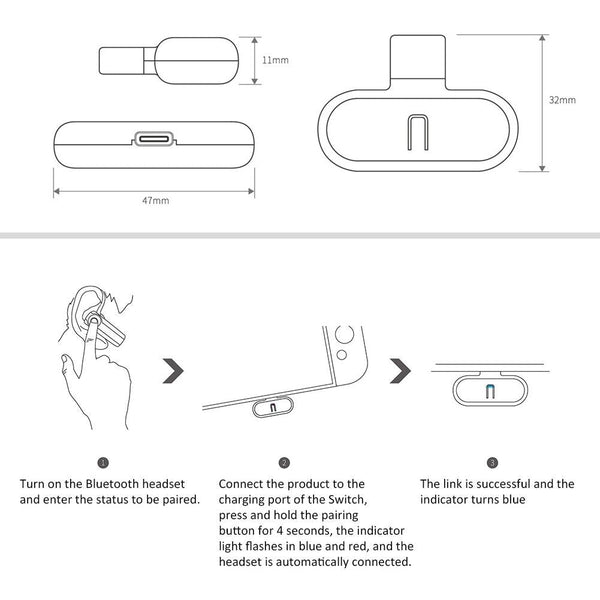 11mm

32mm

47mm

1

Turn on the Bluetooth headset and enter the status to be paired.

2

Connect the product to the charging port of the Switch, press and hold the pairing button for 4 seconds, the indicator light flashes in blue and red, and the headset is automatically connected.

3

The link is successful and the indicator turns blue