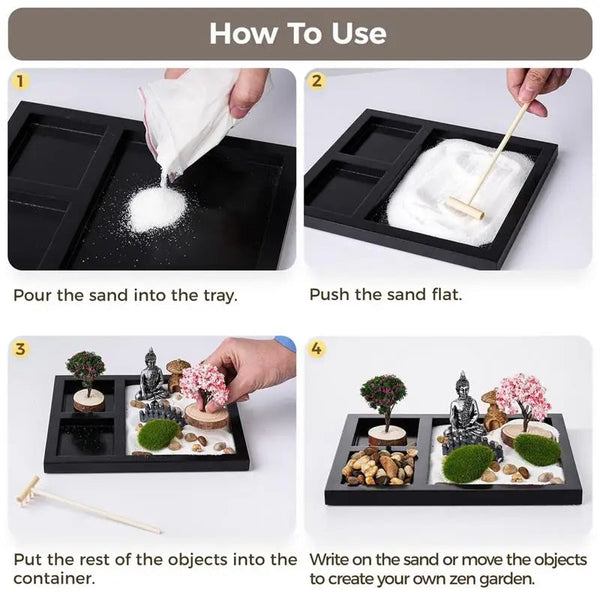 How To Use

1

Pour the sand into the tray.

2

Push the sand flat.

3

Put the rest of the objects into the container.

4

Write on the sand or move the objects to create your own zen garden.