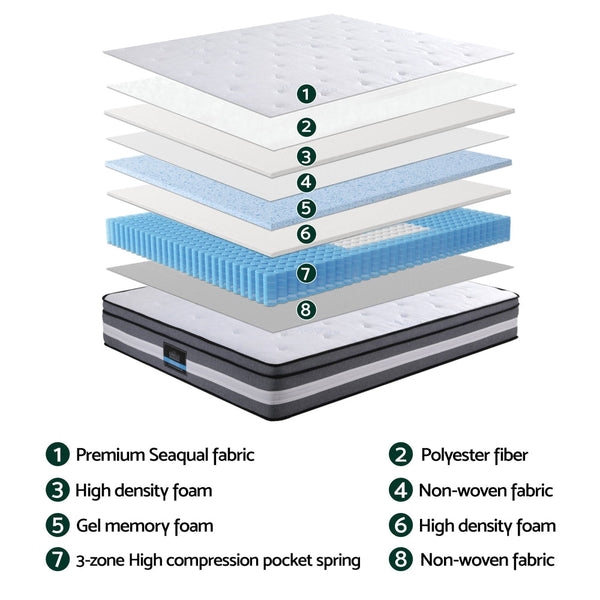 1
2
3
4
5
6
7
8

1 Premium Seaqual fabric
2 Polyester fiber
3 High density foam
4 Non-woven fabric
5 Gel memory foam
6 High density foam
7 3-zone High compression pocket spring
8 Non-woven fabric