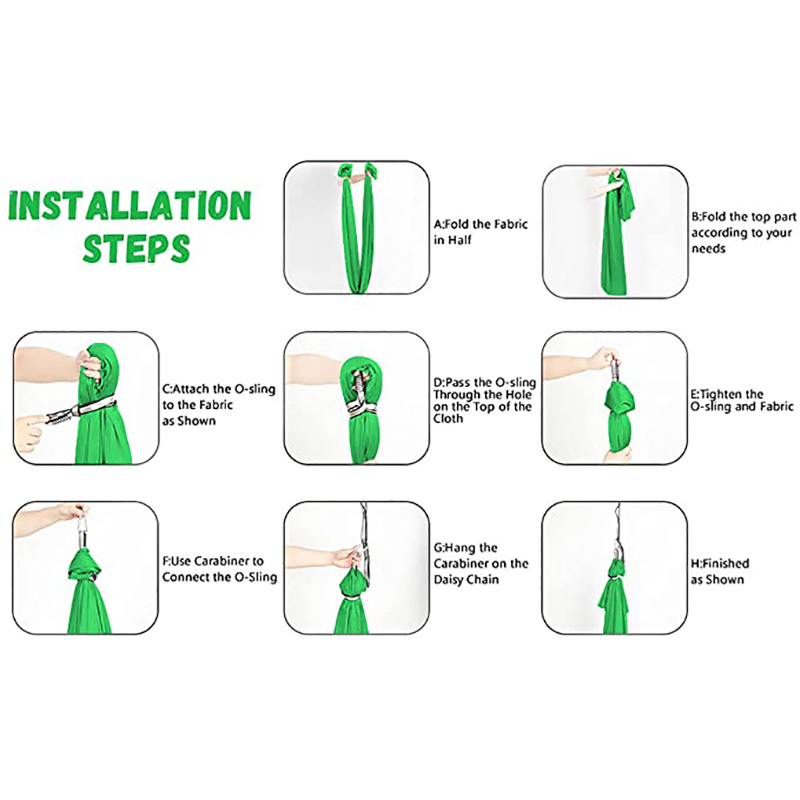 INSTALLATION STEPS

A:Fold the Fabric in Half

B:Fold the top part according to your needs

C:Attach the O-sling to the Fabric as Shown

D:Pass the O-sling Through the Hole on the Top of the Cloth

E:Tighten the O-sling and Fabric

F:Use Carabiner to Connect the O-Sling

G:Hang the Carabiner on the Daisy Chain

H:Finished as Shown