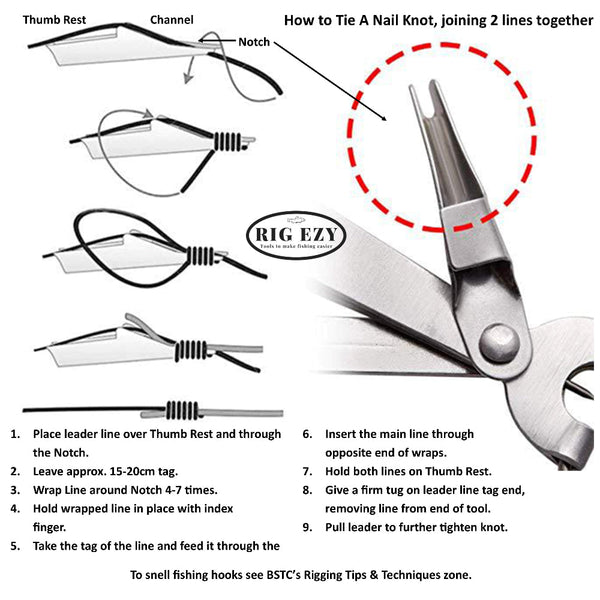 Thumb Rest Channel

Notch

How to Tie A Nail Knot, joining 2 lines together

RIG EZY
Tools to make fishing easier

1. Place leader line over Thumb Rest and through the Notch.
2. Leave approx. 15-20cm tag.
3. Wrap Line around Notch 4-7 times.
4. Hold wrapped line in place with index finger.
5. Take the tag of the line and feed it through the

6. Insert the main line through opposite end of wraps.
7. Hold both lines on Thumb Rest.
8. Give a firm tug on leader line tag end, removing line from end of tool.
9. Pull leader to further tighten knot.

To snell fishing hooks see BSTC's Rigging Tips & Techniques zone.