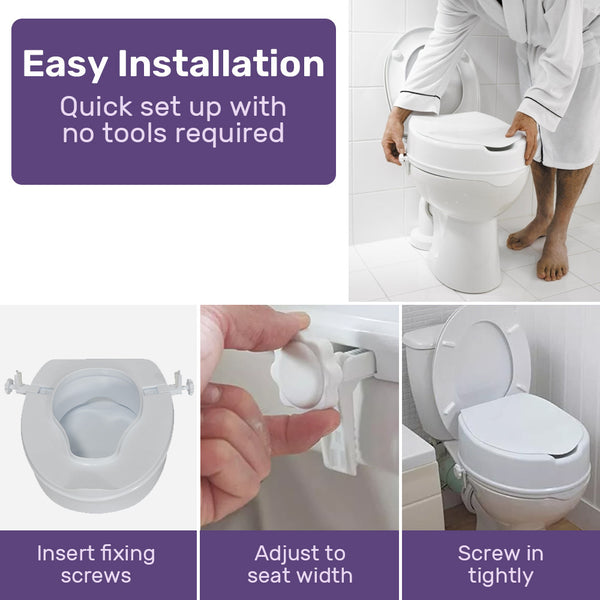 Easy Installation

Quick set up with no tools required

Insert fixing screws

Adjust to seat width

Screw in tightly