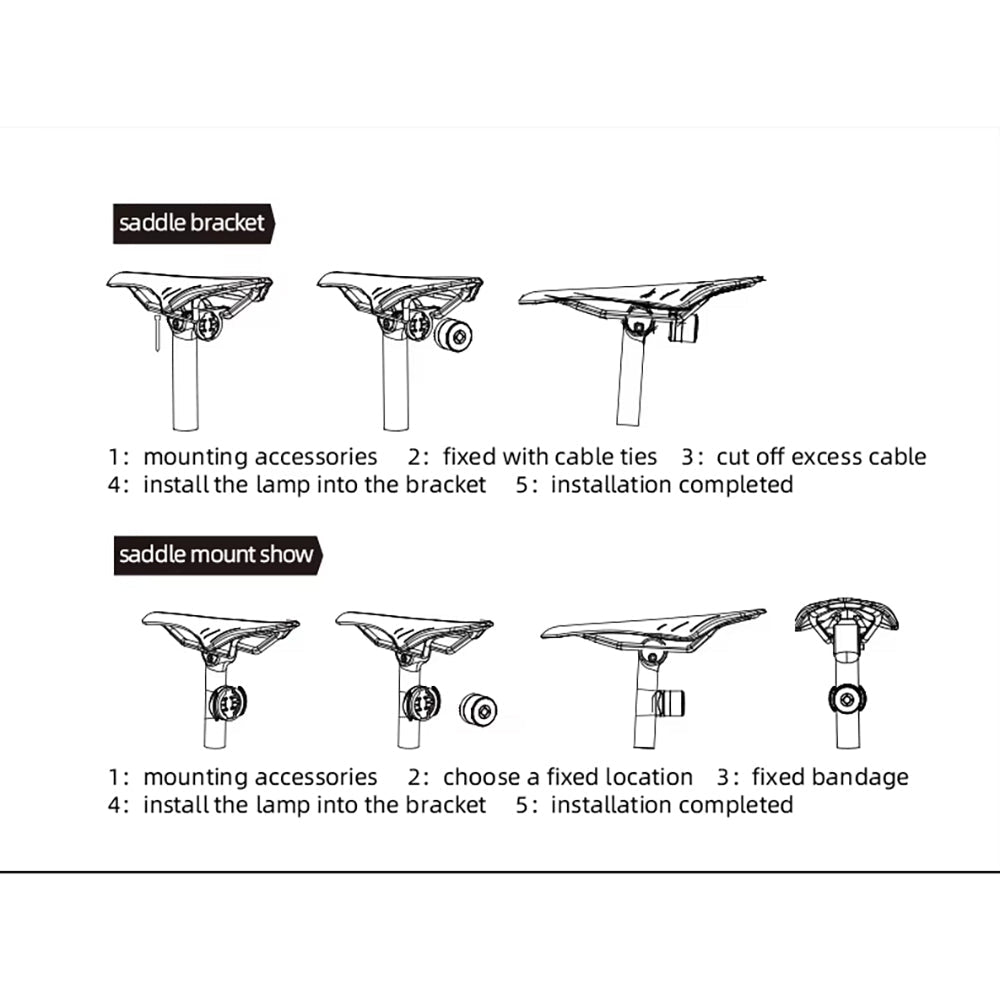 saddle bracket

1: mounting accessories 2: fixed with cable ties 3: cut off excess cable
4: install the lamp into the bracket 5: installation completed

saddle mount show

1: mounting accessories 2: choose a fixed location 3: fixed bandage
4: install the lamp into the bracket 5: installation completed