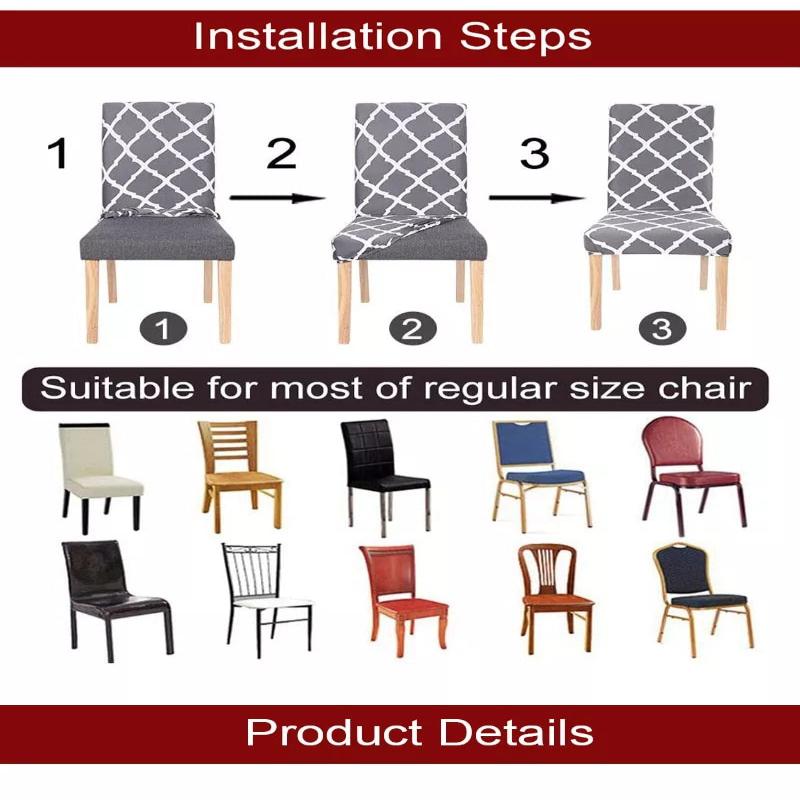 Installation Steps

1

2

3

1

2

3

Suitable for most of regular size chair

Product Details