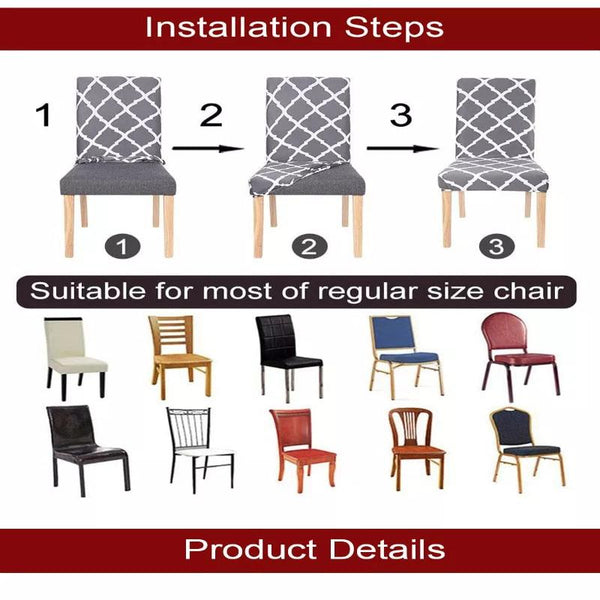 Installation Steps

1

2

3

1

2

3

Suitable for most of regular size chair

Product Details