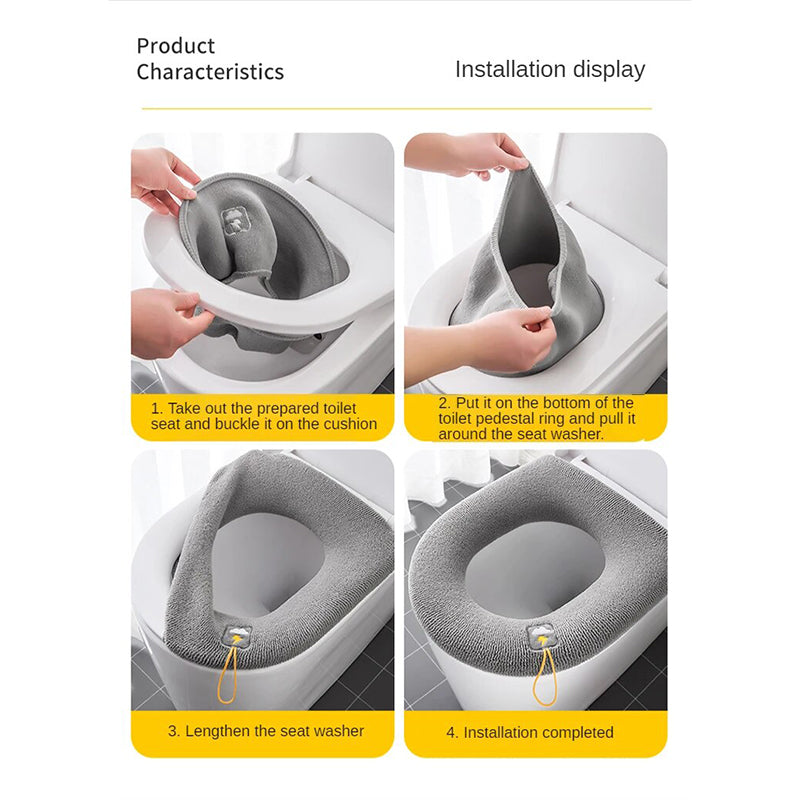 Product Characteristics

Installation display

1. Take out the prepared toilet seat and buckle it on the cushion

2. Put it on the bottom of the toilet pedestal ring and pull it around the seat washer.

3. Lengthen the seat washer

4. Installation completed