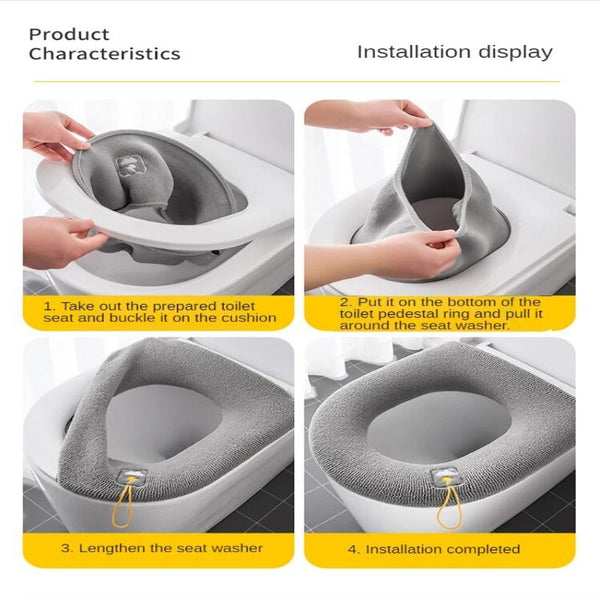 Product Characteristics

Installation display

1. Take out the prepared toilet seat and buckle it on the cushion

2. Put it on the bottom of the toilet pedestal ring and pull it around the seat washer.

3. Lengthen the seat washer

4. Installation completed