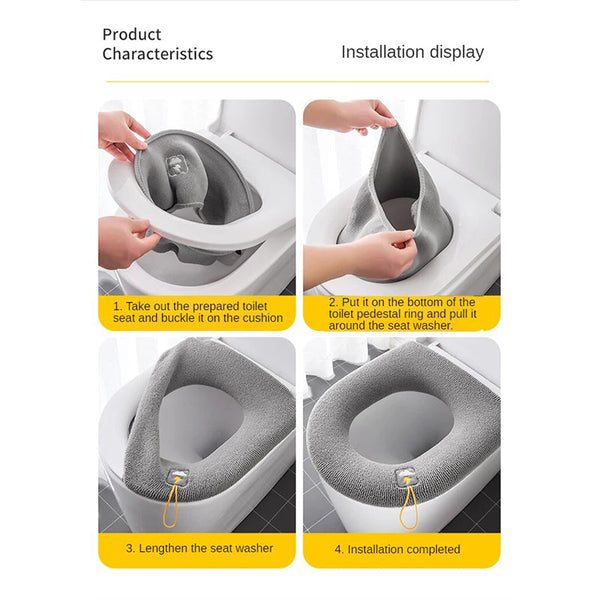 Product Characteristics

Installation display

1. Take out the prepared toilet seat and buckle it on the cushion

2. Put it on the bottom of the toilet pedestal ring and pull it around the seat washer.

3. Lengthen the seat washer

4. Installation completed