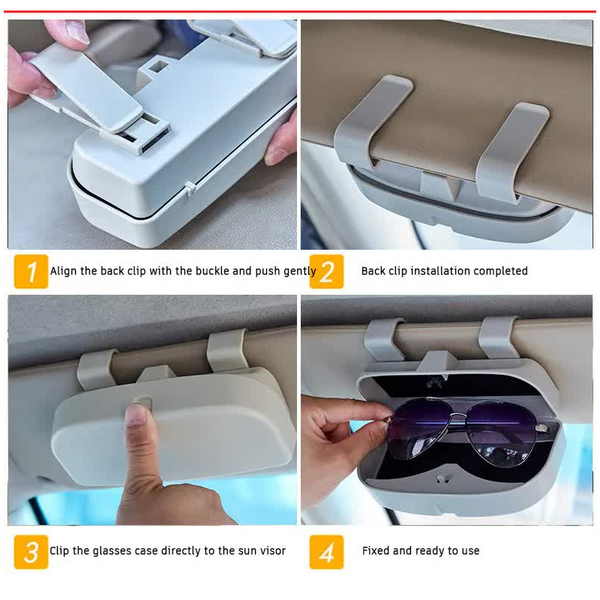 1 Align the back clip with the buckle and push gently

2 Back clip installation completed

3 Clip the glasses case directly to the sun visor

4 Fixed and ready to use