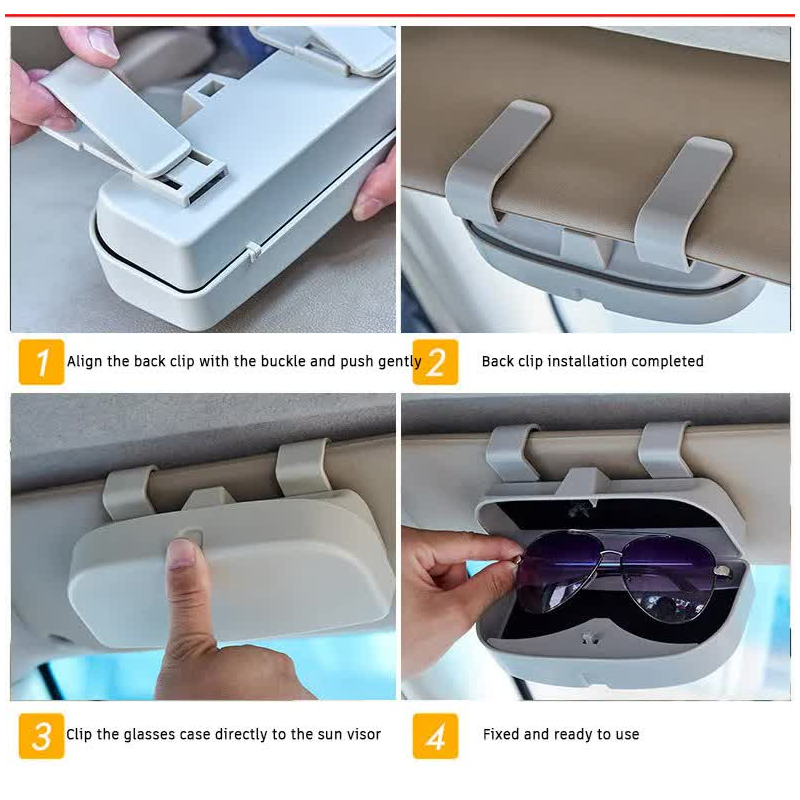 1 Align the back clip with the buckle and push gently

2 Back clip installation completed

3 Clip the glasses case directly to the sun visor

4 Fixed and ready to use