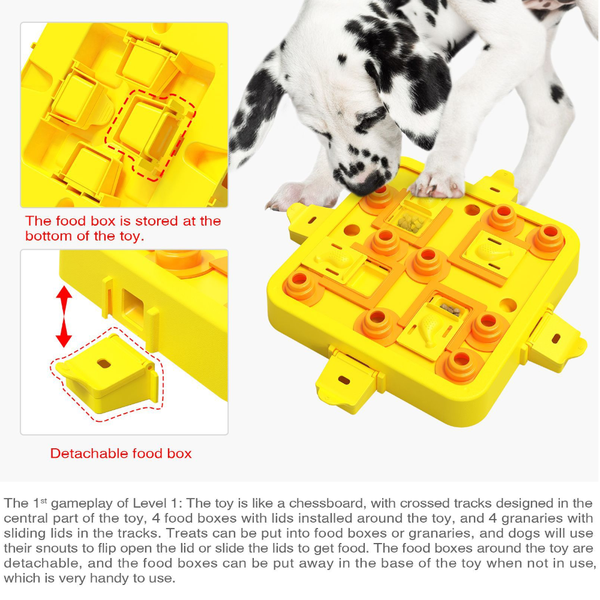 The food box is stored at the bottom of the toy.

Detachable food box

The 1$^{st}$ gameplay of Level 1: The toy is like a chessboard, with crossed tracks designed in the central part of the toy, 4 food boxes with lids installed around the toy, and 4 granaries with sliding lids in the tracks. Treats can be put into food boxes or granaries, and dogs will use their snouts to flip open the lid or slide the lids to get food. The food boxes around the toy are detachable, and the food boxes can be put away in the base of the toy when not in use, which is very handy to use.