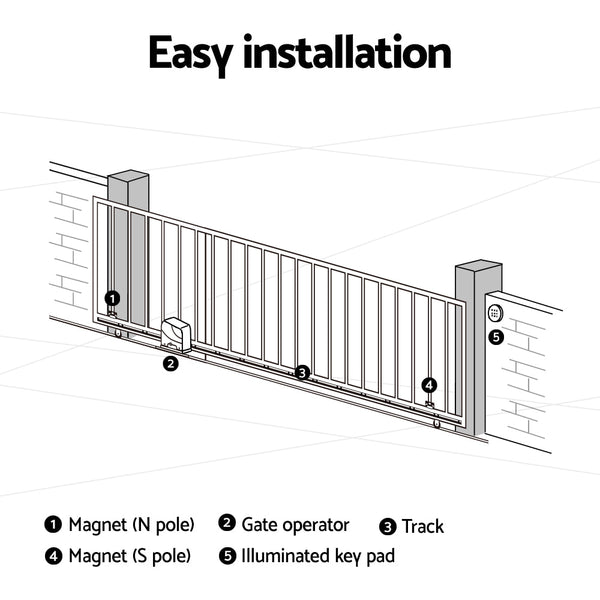 Easy installation

1
2
3
4
5

1 Magnet (N pole) 2 Gate operator 3 Track
4 Magnet (S pole) 5 Illuminated key pad