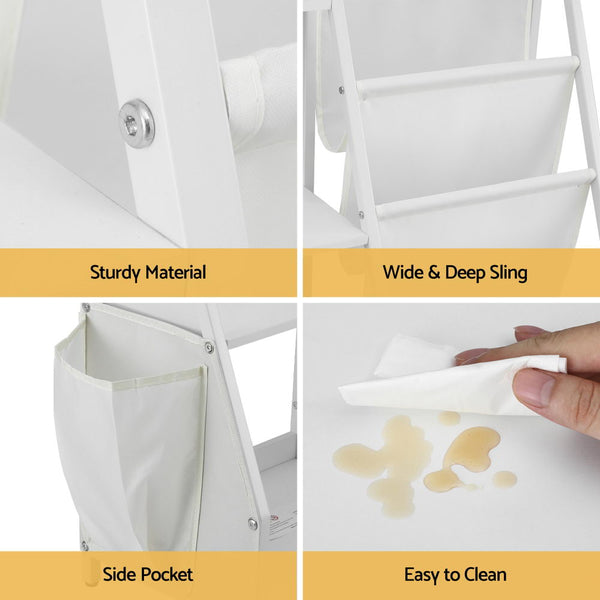 Sturdy Material

Wide & Deep Sling

Side Pocket

Easy to Clean