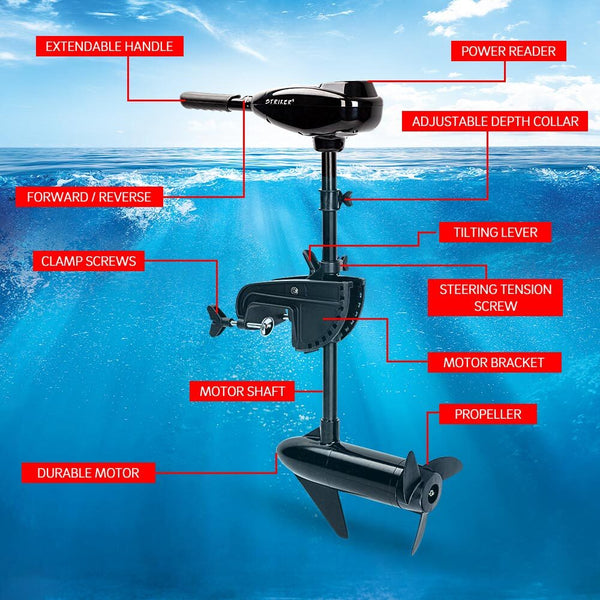 EXTENDABLE HANDLE

POWER READER

STRIKER

ADJUSTABLE DEPTH COLLAR

FORWARD / REVERSE

TILTING LEVER

CLAMP SCREWS

STEERING TENSION SCREW

MOTOR BRACKET

MOTOR SHAFT

PROPELLER

DURABLE MOTOR