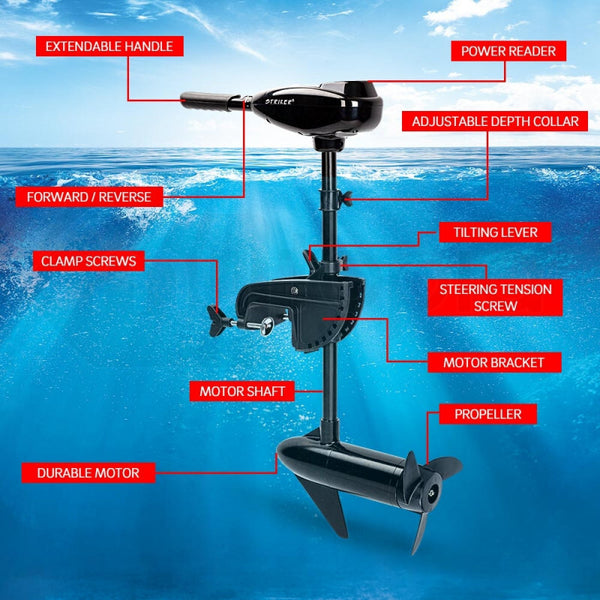 EXTENDABLE HANDLE

POWER READER

STRIKER

ADJUSTABLE DEPTH COLLAR

FORWARD / REVERSE

TILTING LEVER

CLAMP SCREWS

STEERING TENSION SCREW

MOTOR BRACKET

MOTOR SHAFT

PROPELLER

DURABLE MOTOR