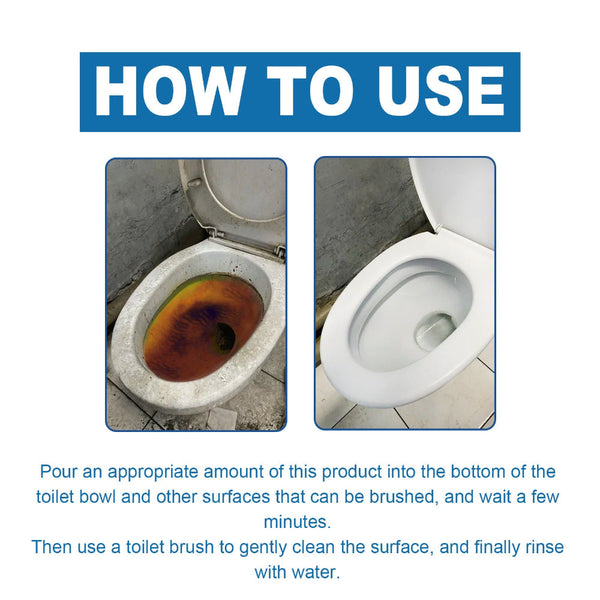 HOW TO USE

Pour an appropriate amount of this product into the bottom of the toilet bowl and other surfaces that can be brushed, and wait a few minutes.
Then use a toilet brush to gently clean the surface, and finally rinse with water.