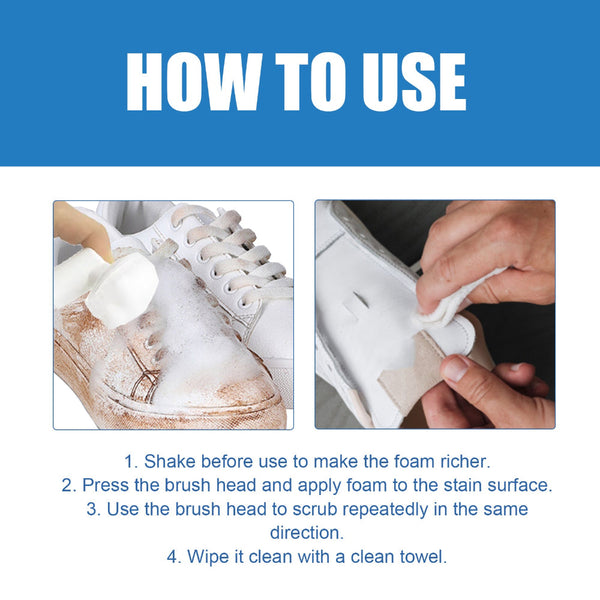 HOW TO USE

1. Shake before use to make the foam richer.
2. Press the brush head and apply foam to the stain surface.
3. Use the brush head to scrub repeatedly in the same direction.
4. Wipe it clean with a clean towel.