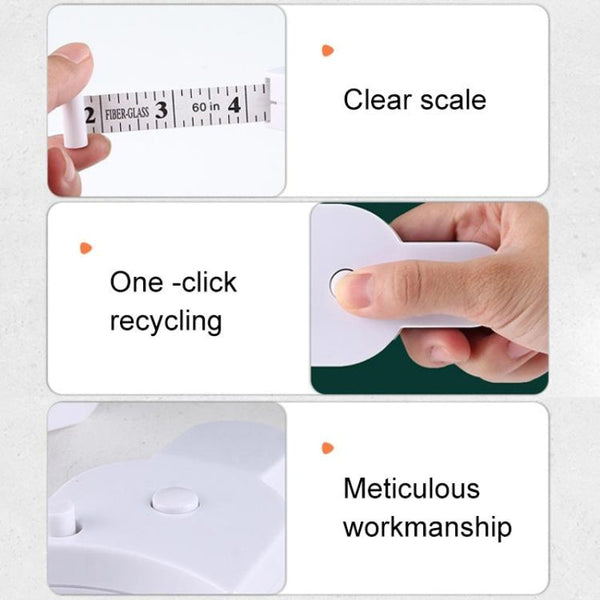 2 FIBER-GLASS 3 60 in 4

Clear scale

One -click recycling

Meticulous workmanship