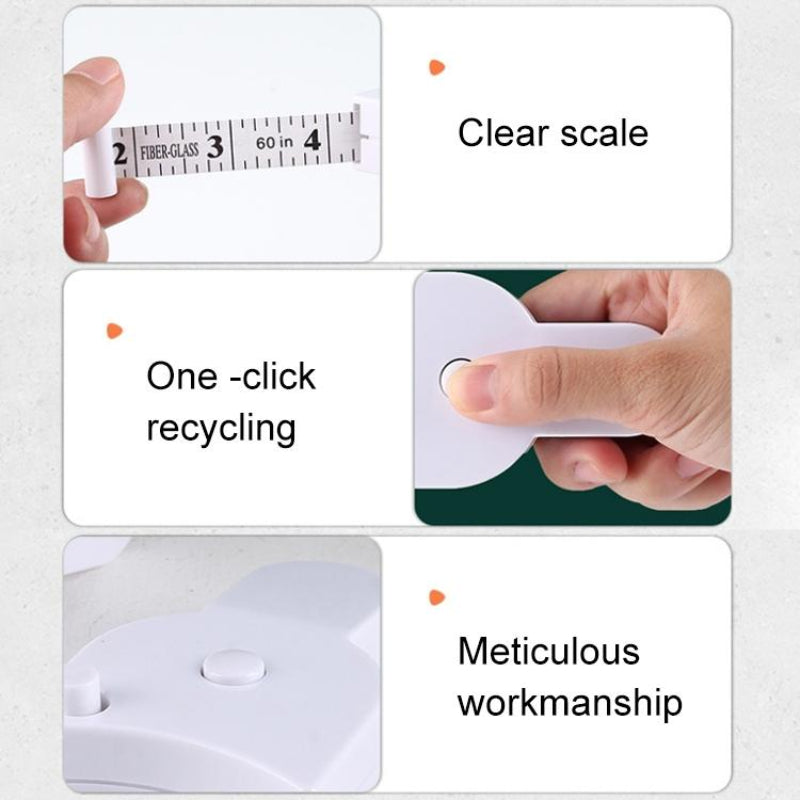 2 FIBER-GLASS 3 60 in 4

Clear scale

One -click recycling

Meticulous workmanship