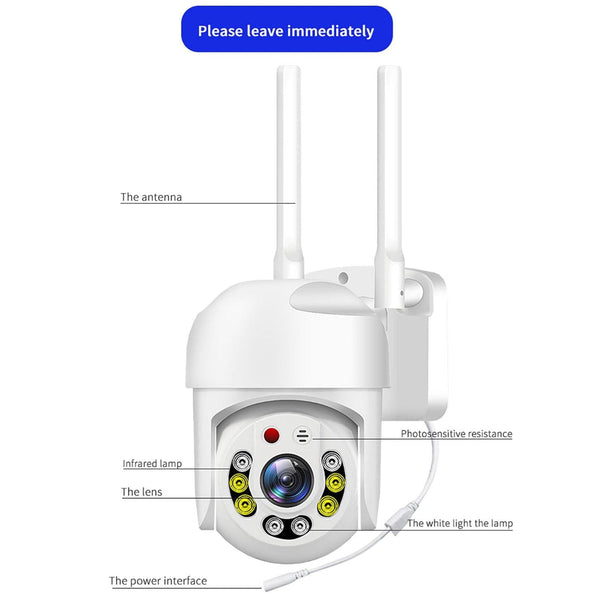 Please leave immediately

The antenna

Photosensitive resistance

Infrared lamp

The lens

The white light the lamp

The power interface