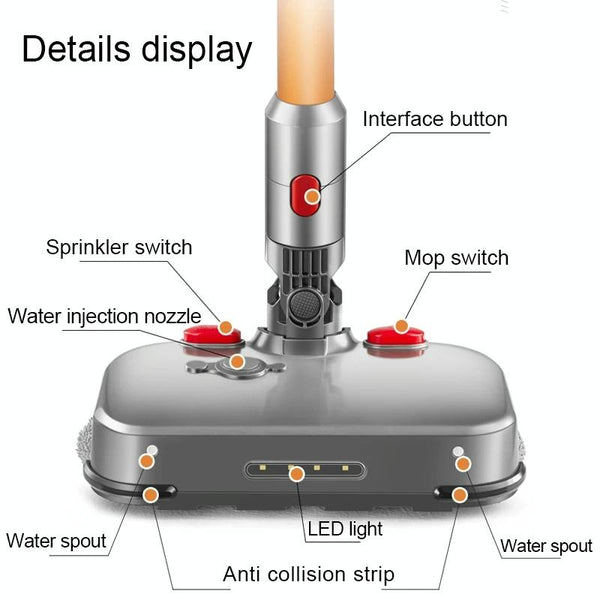 Details display

Interface button

Sprinkler switch

Mop switch

Water injection nozzle

Water spout

LED light

Water spout

Anti collision strip