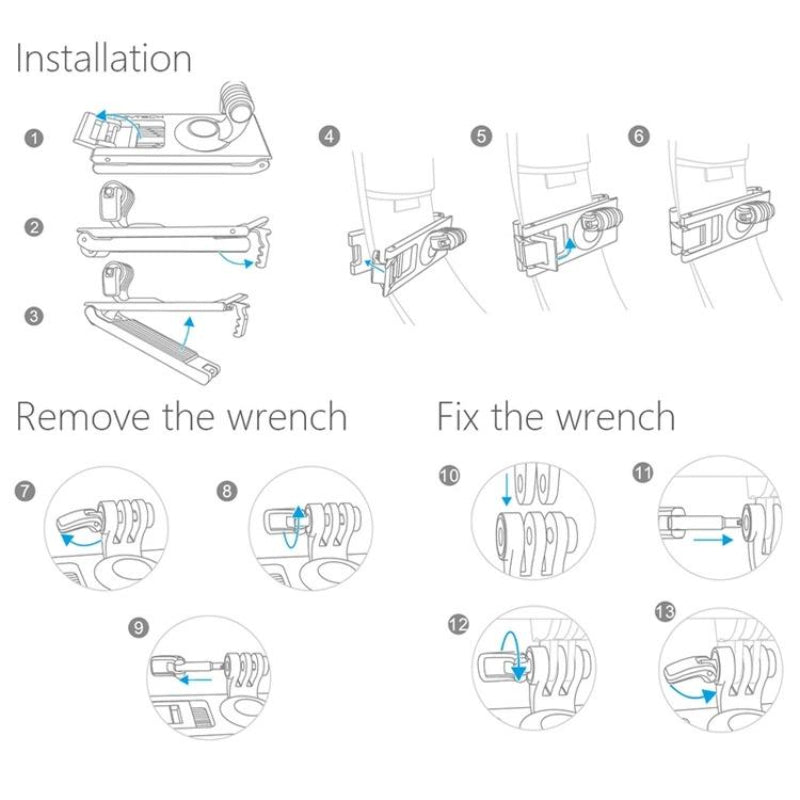 Installation

1

2

3

4

5

6

Remove the wrench

7

8

9

Fix the wrench

10

11

12

13