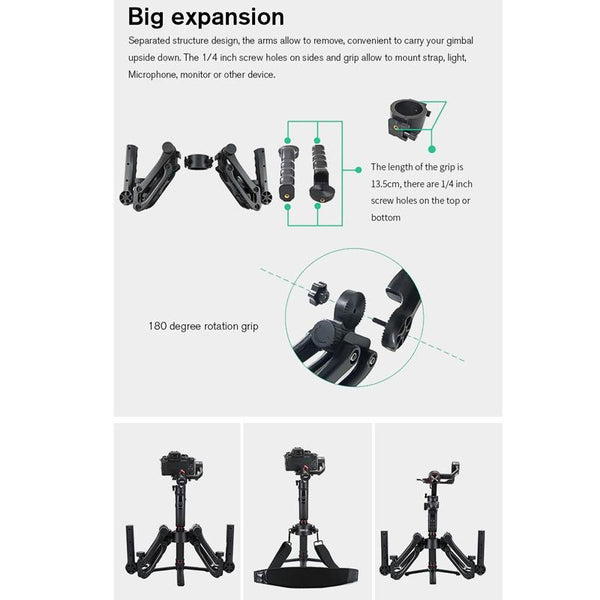 Big expansion

Separated structure design, the arms allow to remove, convenient to carry your gimbal upside down. The 1/4 inch screw holes on sides and grip allow to mount strap, light, Microphone, monitor or other device.

The length of the grip is 13.5cm, there are 1/4 inch screw holes on the top or bottom

180 degree rotation grip