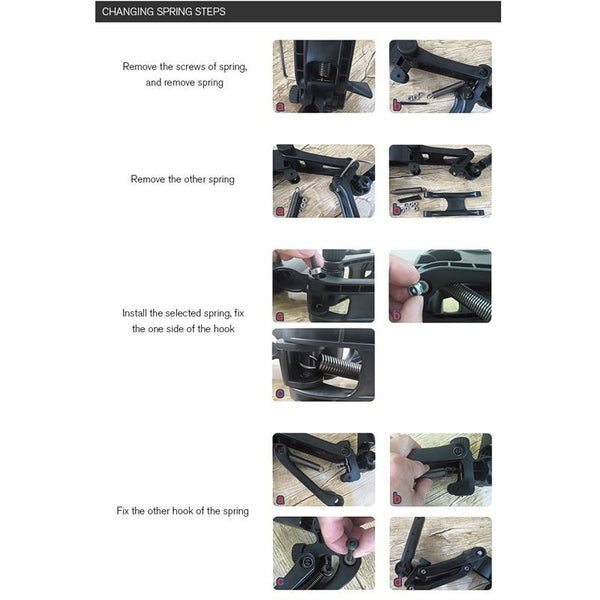 CHANGING SPRING STEPS

Remove the screws of spring, and remove spring

a

b

Remove the other spring

a

b

Install the selected spring, fix the one side of the hook

a

b

c

Fix the other hook of the spring

a

b

c

d