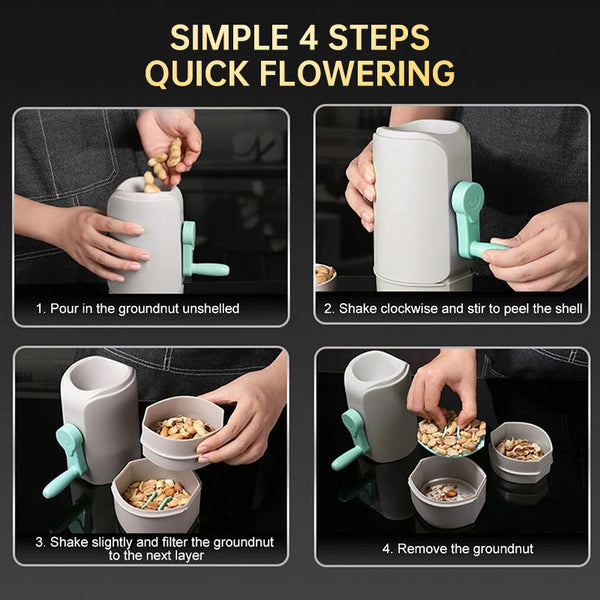 SIMPLE 4 STEPS
QUICK FLOWERING

1. Pour in the groundnut unshelled

2. Shake clockwise and stir to peel the shell

3. Shake slightly and filter the groundnut to the next layer

4. Remove the groundnut