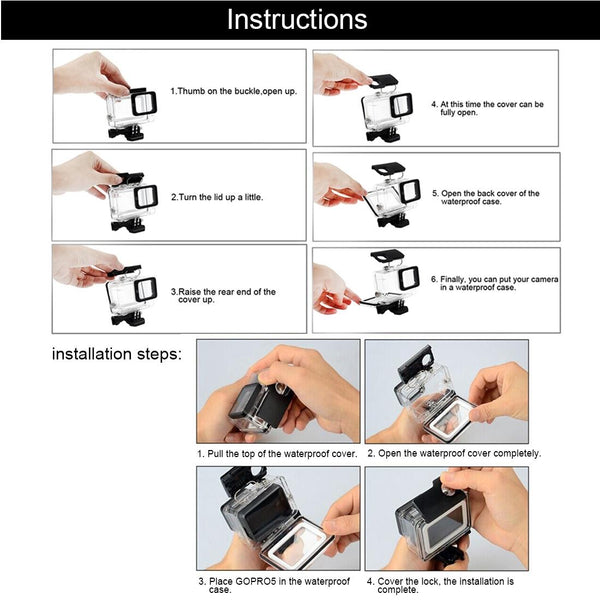 Instructions

1.Thumb on the buckle,open up.

2.Turn the lid up a little.

3.Raise the rear end of the cover up.

4. At this time the cover can be fully open.

5. Open the back cover of the waterproof case.

6. Finally, you can put your camera in a waterproof case.

installation steps:

1. Pull the top of the waterproof cover.

2. Open the waterproof cover completely.

3. Place GOPRO5 in the waterproof case.

4. Cover the lock, the installation is complete.