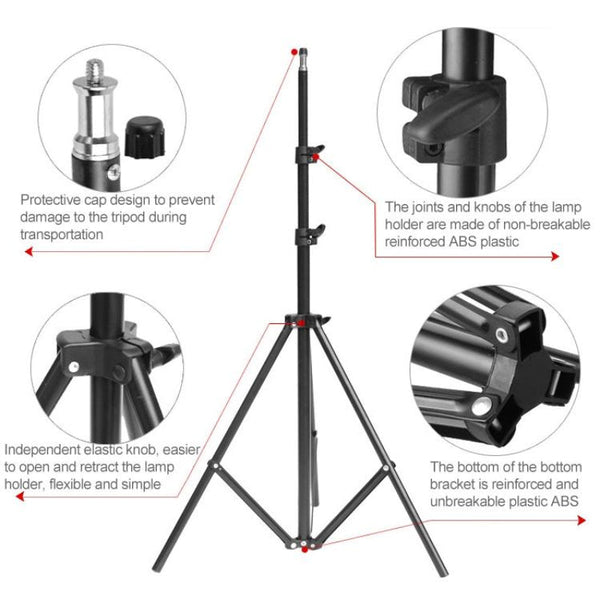 Protective cap design to prevent damage to the tripod during transportation

The joints and knobs of the lamp holder are made of non-breakable reinforced ABS plastic

Independent elastic knob, easier to open and retract the lamp holder, flexible and simple

The bottom of the bottom bracket is reinforced and unbreakable plastic ABS