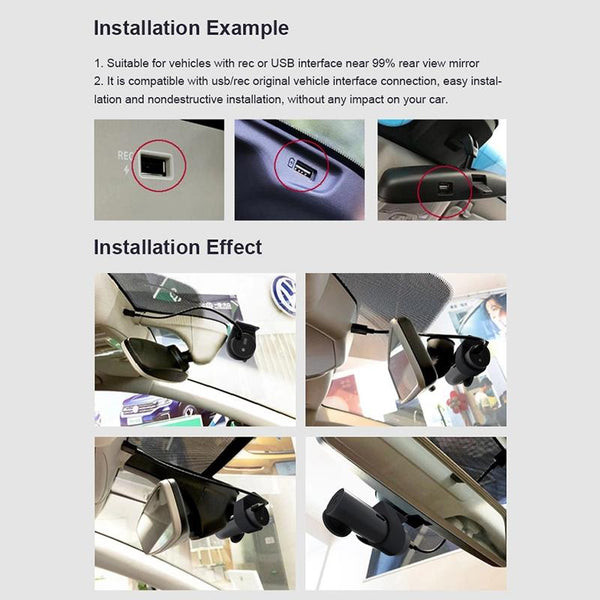 Installation Example

1. Suitable for vehicles with rec or USB interface near 99% rear view mirror
2. It is compatible with usb/rec original vehicle interface connection, easy installation and nondestructive installation, without any impact on your car.

REC

Installation Effect