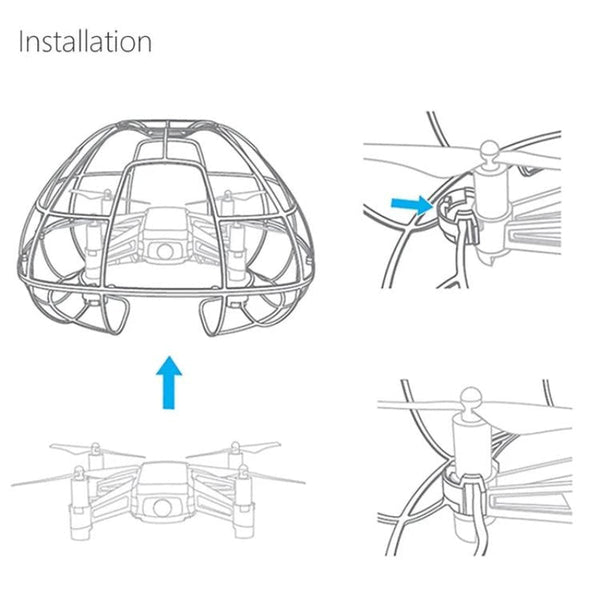 Installation