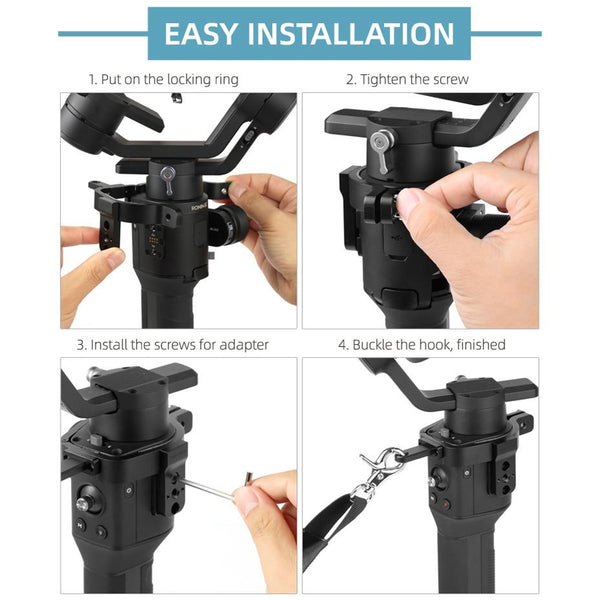 EASY INSTALLATION

1. Put on the locking ring

2. Tighten the screw

RONIN

3. Install the screws for adapter

4. Buckle the hook, finished