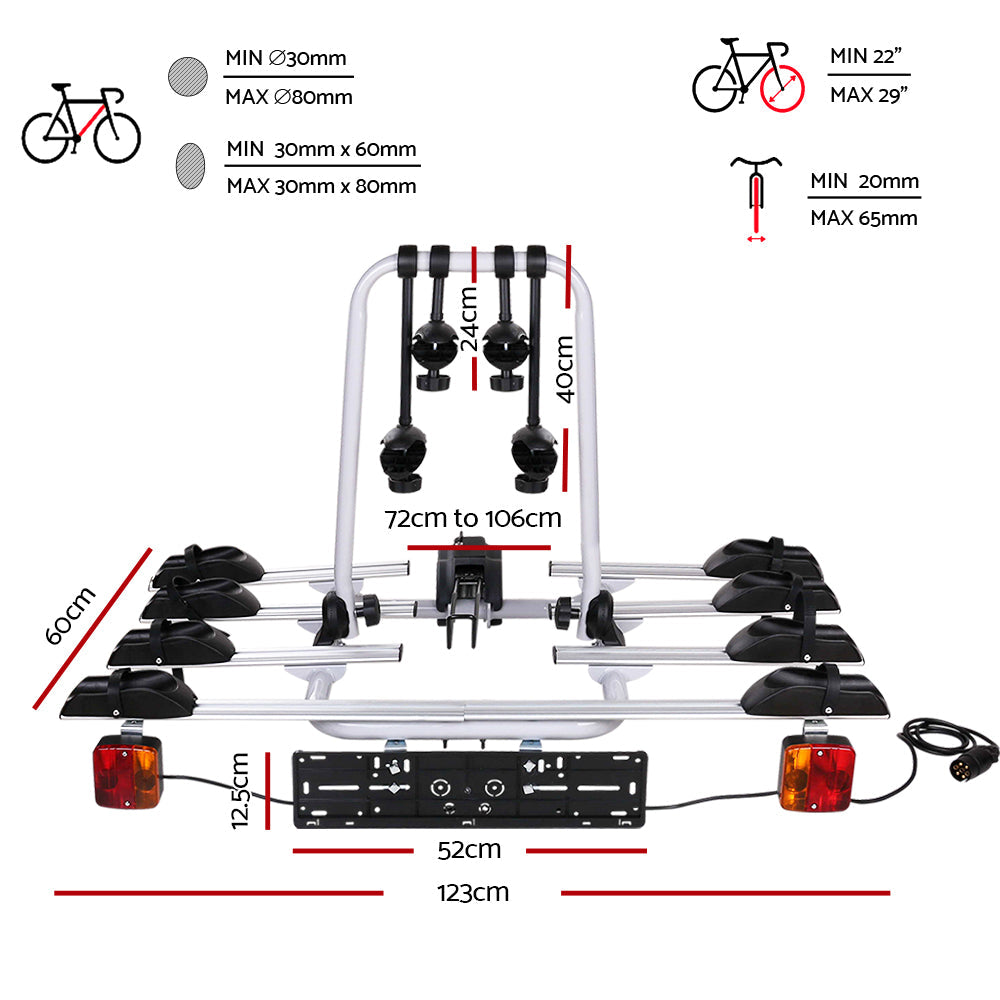 MIN ∅30mm
MAX ∅80mm

MIN 30mm x 60mm
MAX 30mm x 80mm

MIN 22”
MAX 29”

MIN 20mm
MAX 65mm

24cm

40cm

72cm to 106cm

60cm

12.5cm

52cm

123cm