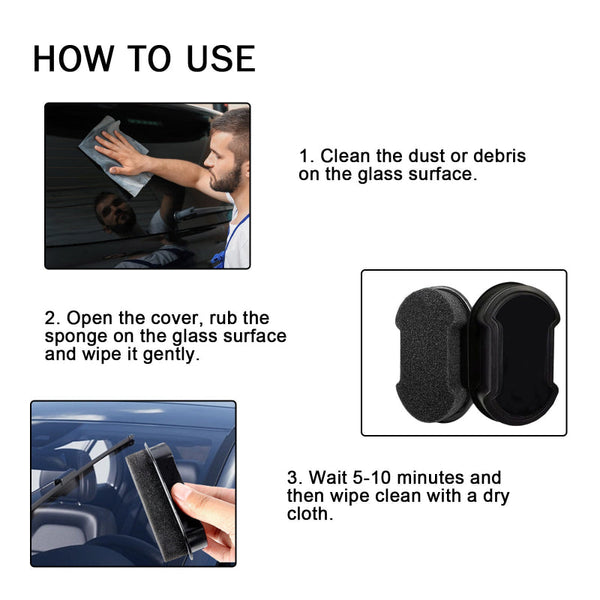 HOW TO USE

1. Clean the dust or debris on the glass surface.

2. Open the cover, rub the sponge on the glass surface and wipe it gently.

3. Wait 5-10 minutes and then wipe clean with a dry cloth.