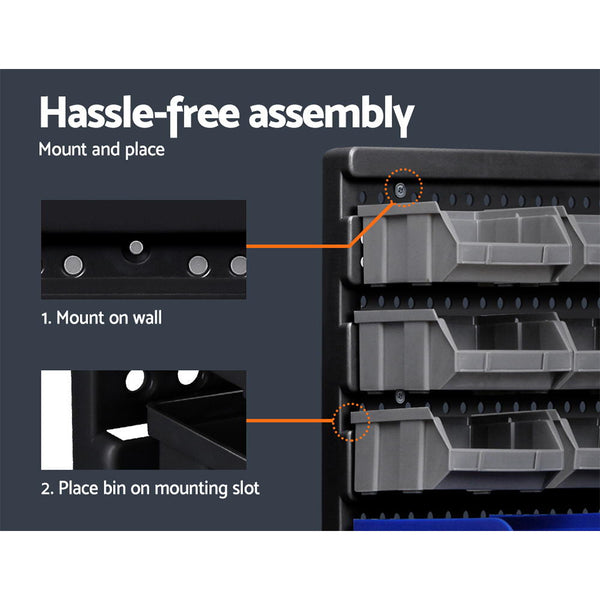 Hassle-free assembly

Mount and place

1. Mount on wall

2. Place bin on mounting slot