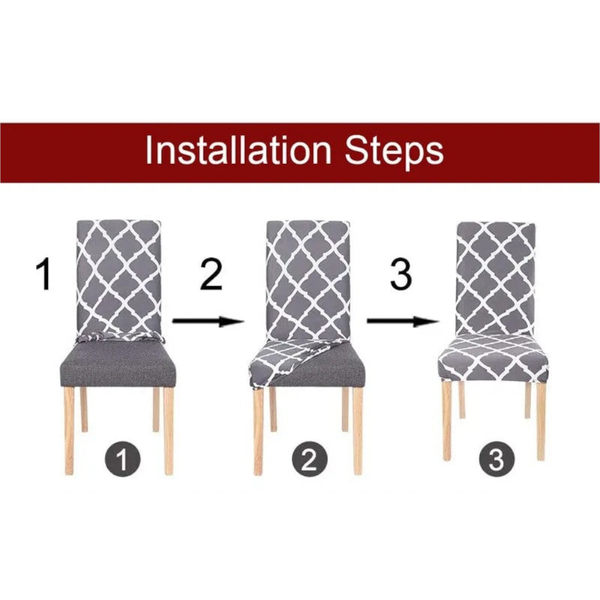 Installation Steps

1

2

3

1

2

3