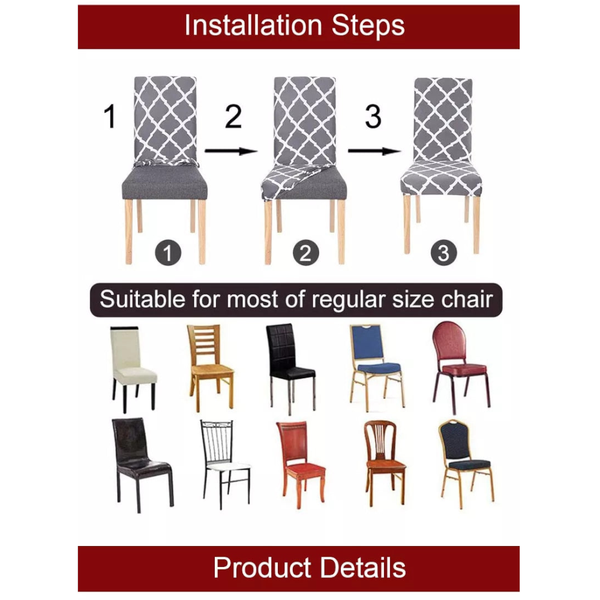 Installation Steps

1 2 3

1 2 3

Suitable for most of regular size chair

Product Details