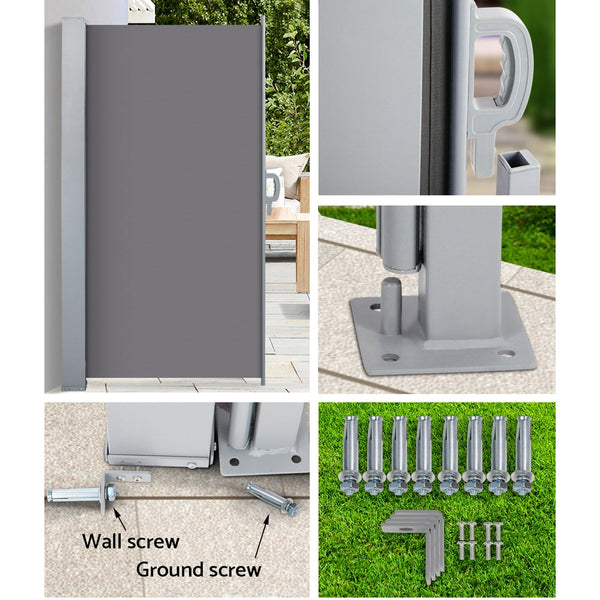 Wall screw

Ground screw