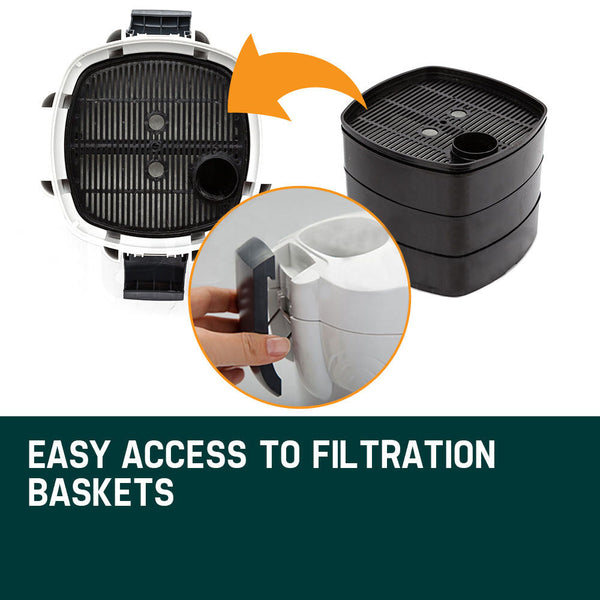 EASY ACCESS TO FILTRATION BASKETS