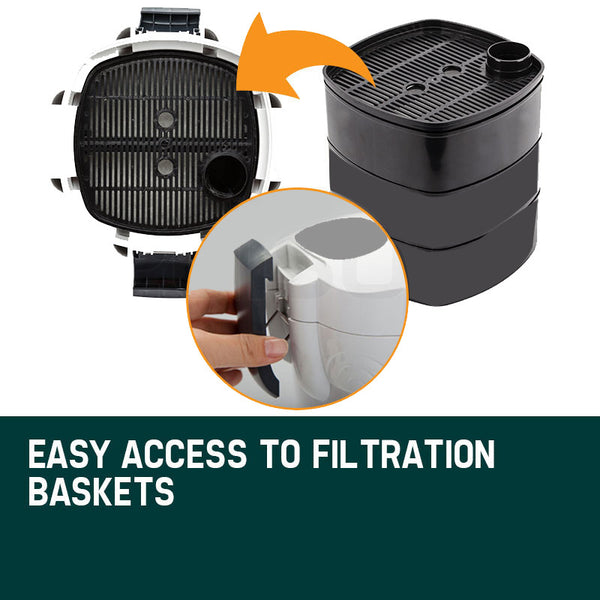 EASY ACCESS TO FILTRATION BASKETS